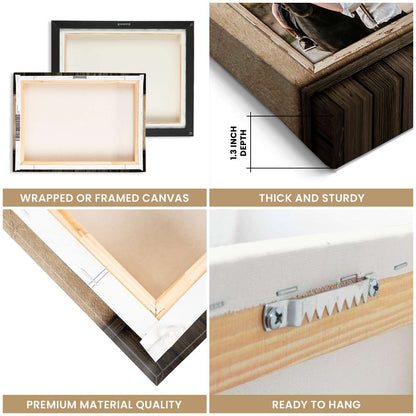 1.3 INCH DEPTH

WRAPPED OR FRAMED CANVAS

THICK AND STURDY

PREMIUM MATERIAL QUALITY

READY TO HANG