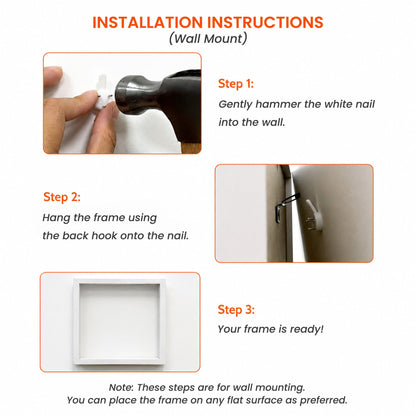 INSTALLATION INSTRUCTIONS
(Wall Mount)

Step 1:
Gently hammer the white nail into the wall.

Step 2:
Hang the frame using the back hook onto the nail.

Step 3:
Your frame is ready!

Note: These steps are for wall mounting.
You can place the frame on any flat surface as preferred.